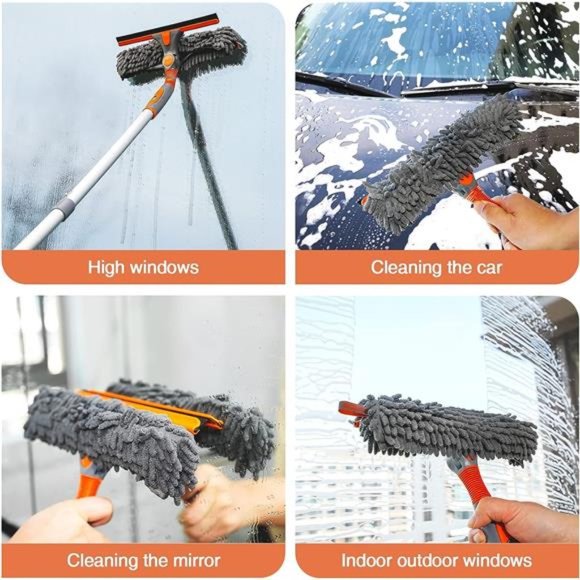 High windows

Cleaning the car

Cleaning the mirror

Indoor outdoor windows